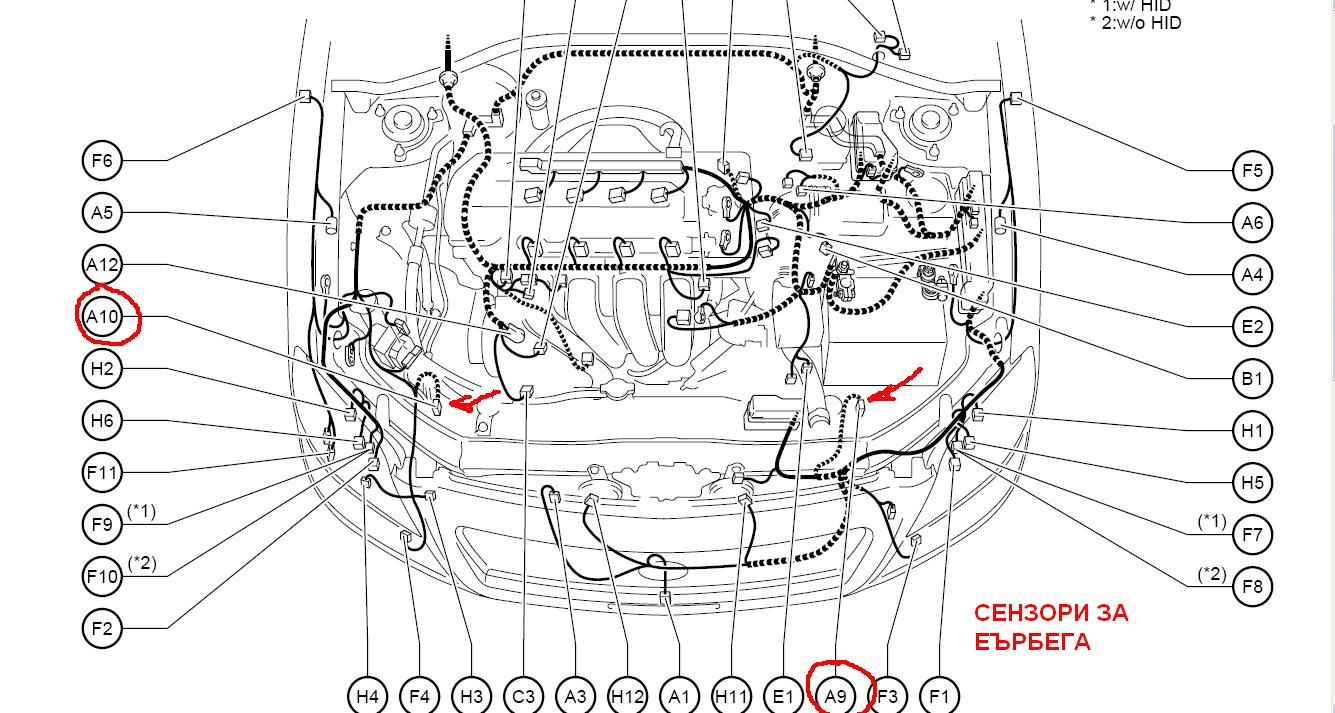 * 1:w/ HID
* 2:w/o HID

F6
A5
A12
A10
H2
H6
F11
F9 (*1)
F10 (*2)
F2

F5
A6
A4
E2
B1
H1
H5
(*1) F7
(*2) F8

СЕНЗОРИ ЗА ЕЪРБЕГА

H4 F4 H3 C3 A3 H12 A1 H11 E1 A9 F3 F1