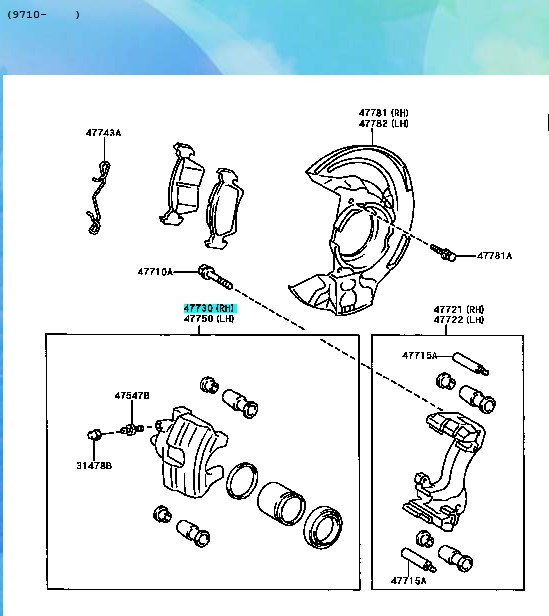 (9710- )

47743A

47781 (RH)
47782 (LH)

47781A

47710A

47730 (RH)
47750 (LH)

47721 (RH)
47722 (LH)

47715A

47547B

31478B

47715A