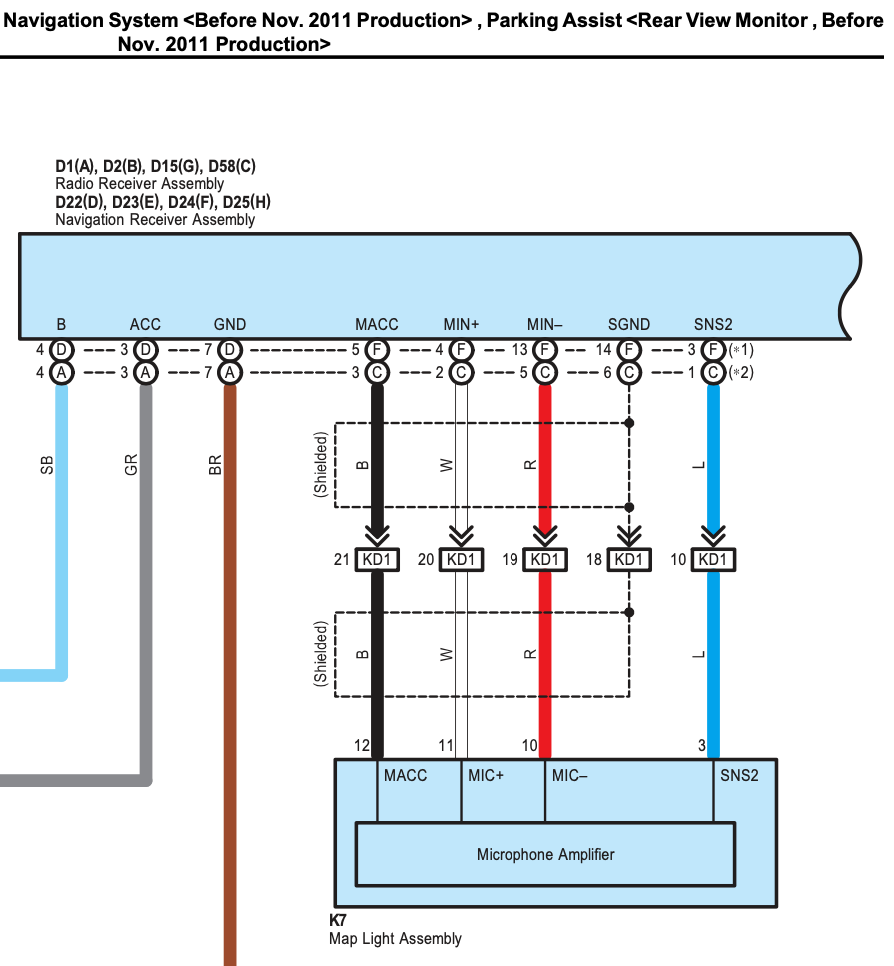 Navigation System <Before Nov. 2011 Production> , Parking Assist <Rear View Monitor , Before Nov. 2011 Production>

D1(A), D2(B), D15(G), D58(C)
Radio Receiver Assembly
D22(D), D23(E), D24(F), D25(H)
Navigation Receiver Assembly

B ACC GND MACC MIN+ MIN– SGND SNS2

4 D 3 D 7 D 5 F 4 F 13 F 14 F 3 F (*1)
4 A 3 A 7 A 3 C 2 C 5 C 6 C 1 C (*2)

SB GR BR

(Shielded) B W R L

21 KD1 20 KD1 19 KD1 18 KD1 10 KD1

(Shielded) B W R L

12 11 10 3

MACC MIC+ MIC– SNS2

Microphone Amplifier

K7
Map Light Assembly