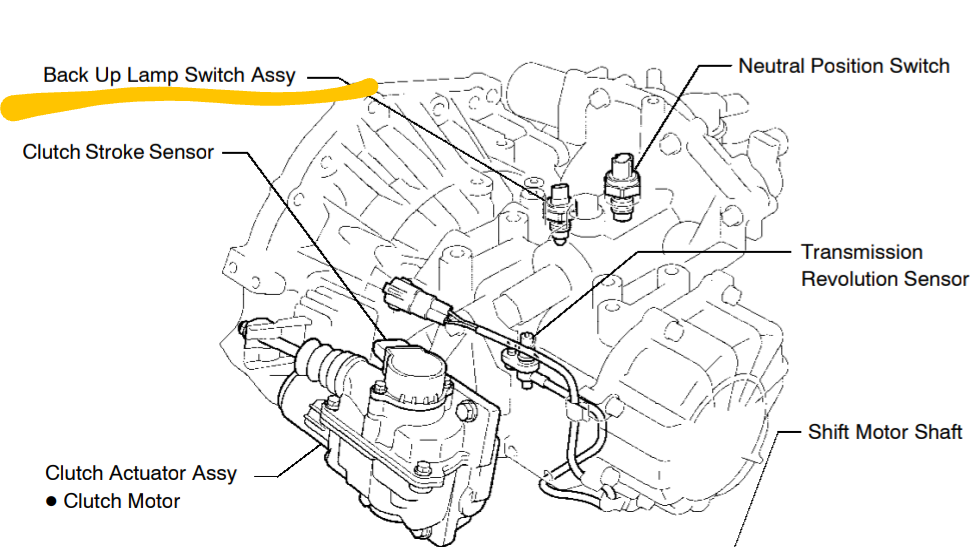 Back Up Lamp Switch Assy

Neutral Position Switch

Clutch Stroke Sensor

Transmission Revolution Sensor

Shift Motor Shaft

Clutch Actuator Assy
● Clutch Motor