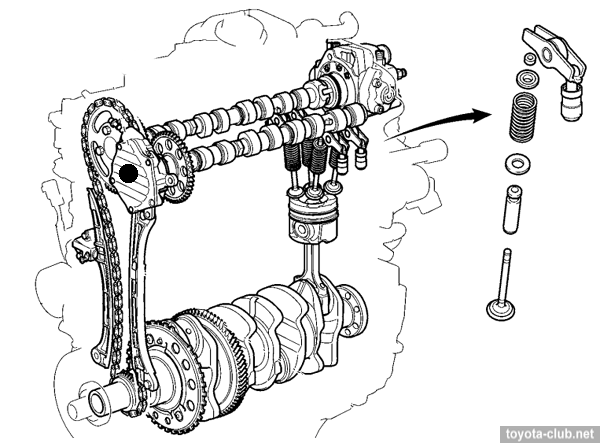 toyota-club.net