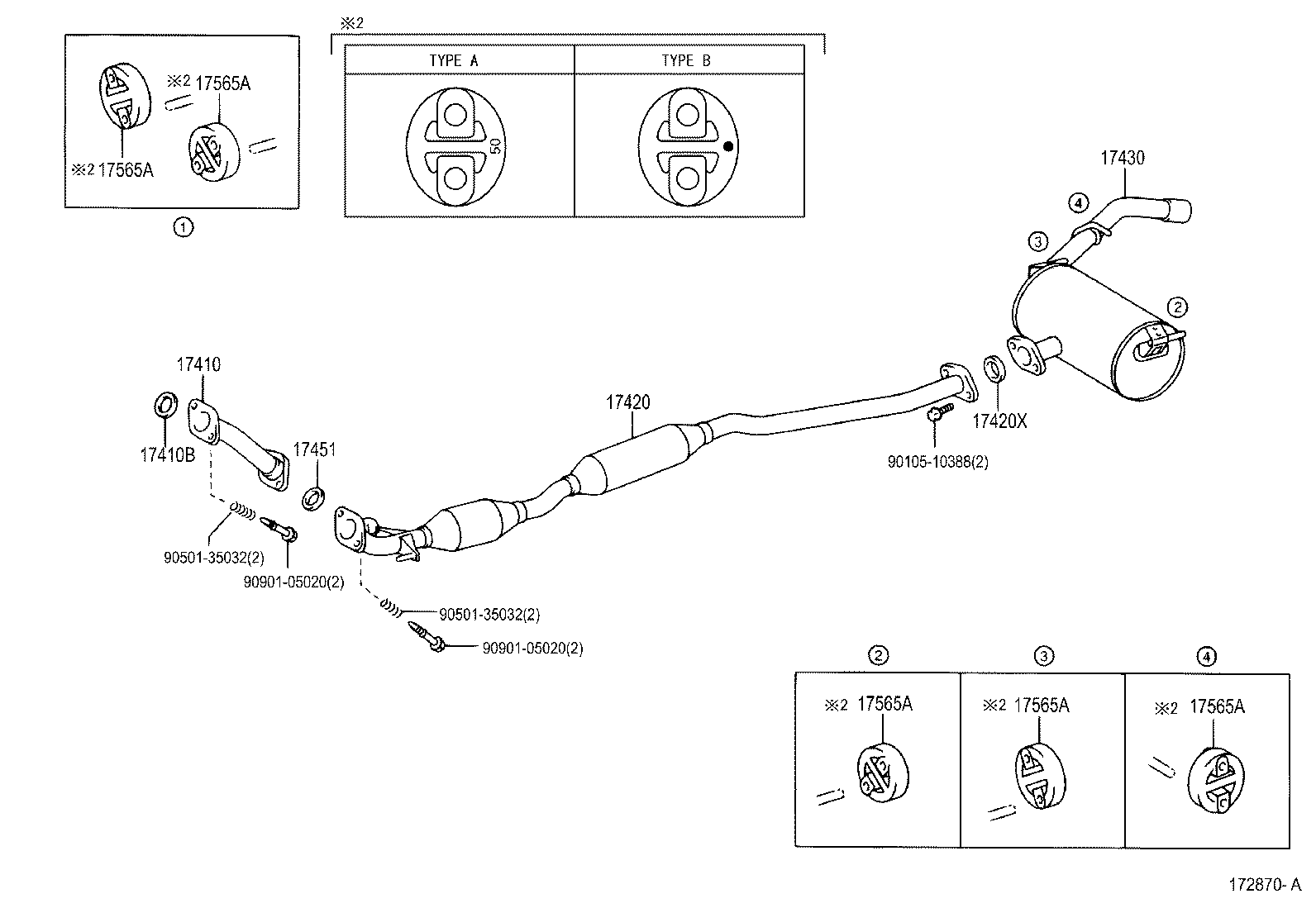 ※2 17565A

※2 17565A

①

※2

| TYPE A | TYPE B |
|---|---|
| 50 | |

17430

④

③

②

17410

17410B

17451

17420

17420X

90105-10388(2)

90501-35032(2)

90901-05020(2)

90501-35032(2)

90901-05020(2)

②

※2 17565A

③

※2 17565A

④

※2 17565A

172870- A