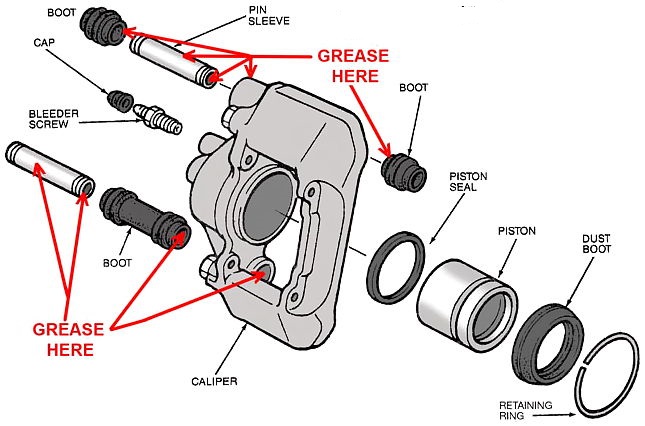 BOOT

PIN SLEEVE

CAP

GREASE HERE

BOOT

BLEEDER SCREW

PISTON SEAL

PISTON

DUST BOOT

BOOT

GREASE HERE

CALIPER

RETAINING RING